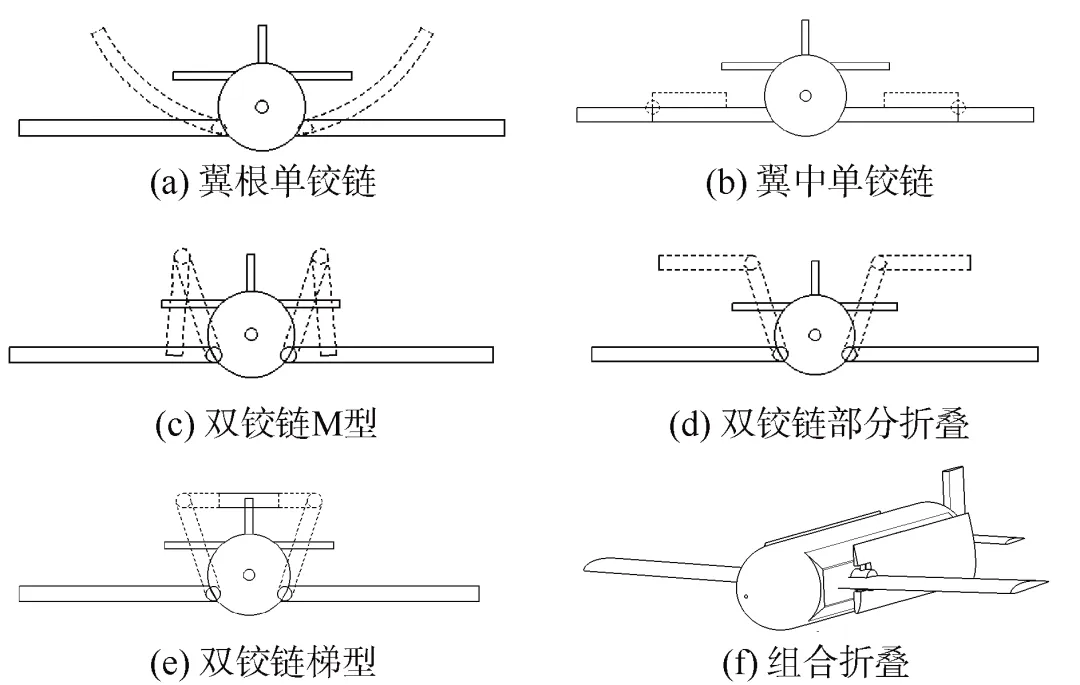 (a) 翼根单铰链

(b) 翼中单铰链

(c) 双铰链M型

(d) 双铰链部分折叠

(e) 双铰链梯型

(f) 组合折叠